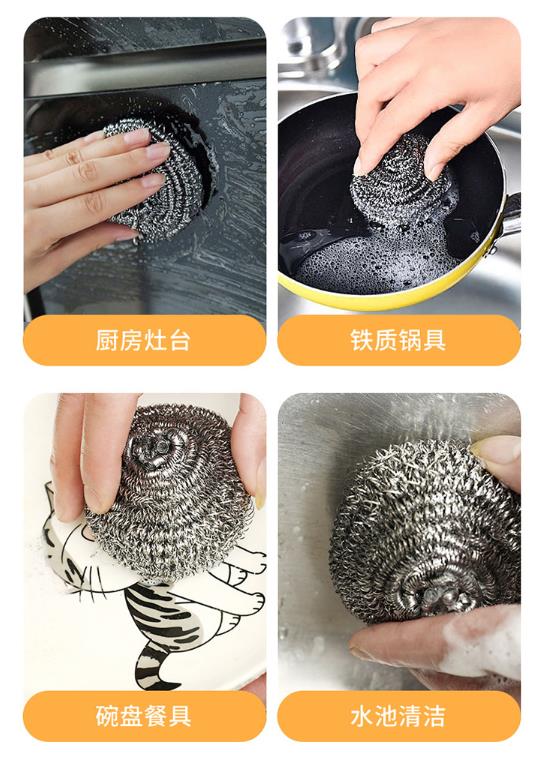 厨房灶台

铁质锅具

碗盘餐具

水池清洁