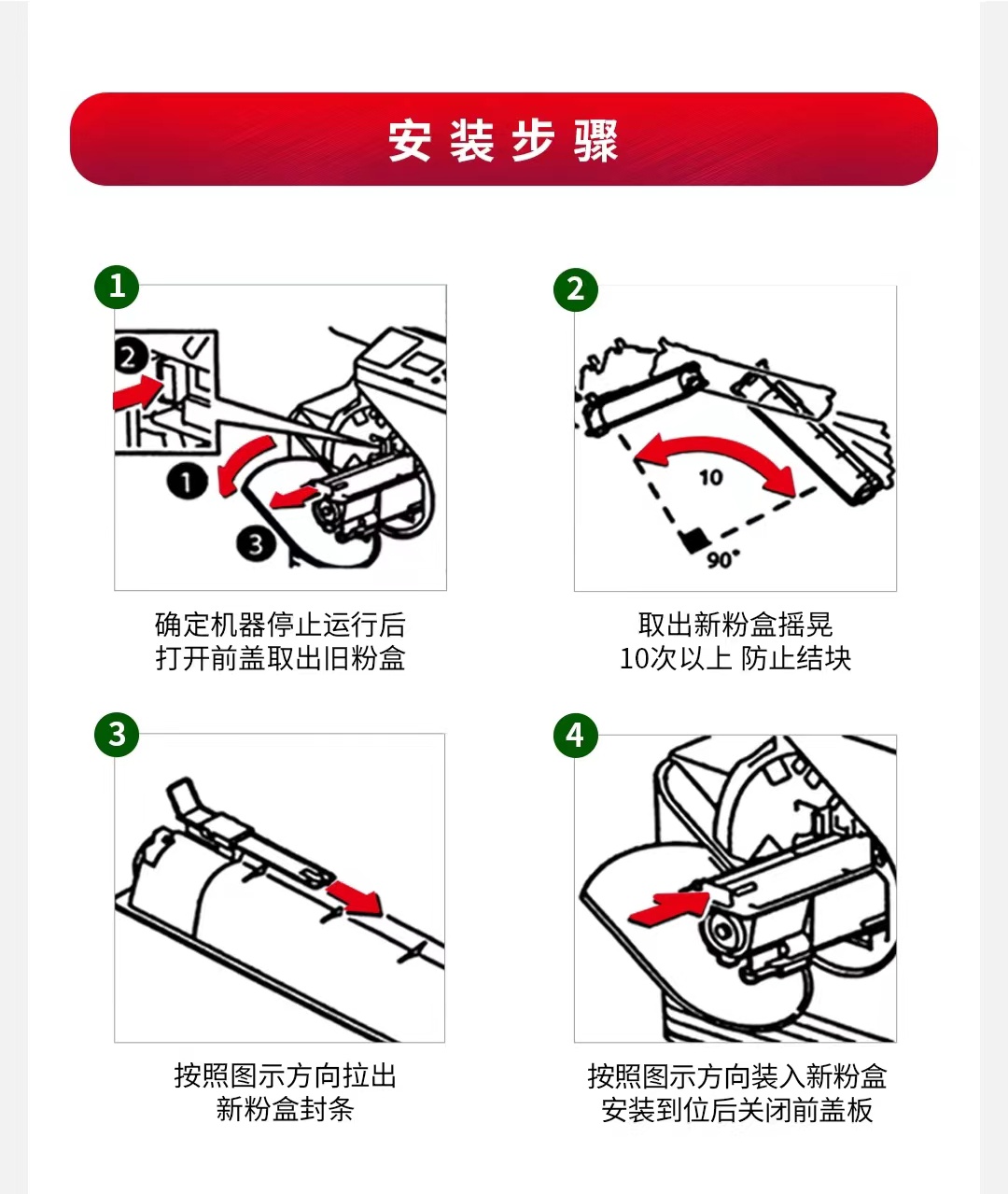 安装步骤

1

2

1

3

确定机器停止运行后
打开前盖取出旧粉盒

2

10

90°

取出新粉盒摇晃
10次以上 防止结块

3

按照图示方向拉出
新粉盒封条

4

按照图示方向装入新粉盒
安装到位后关闭前盖板